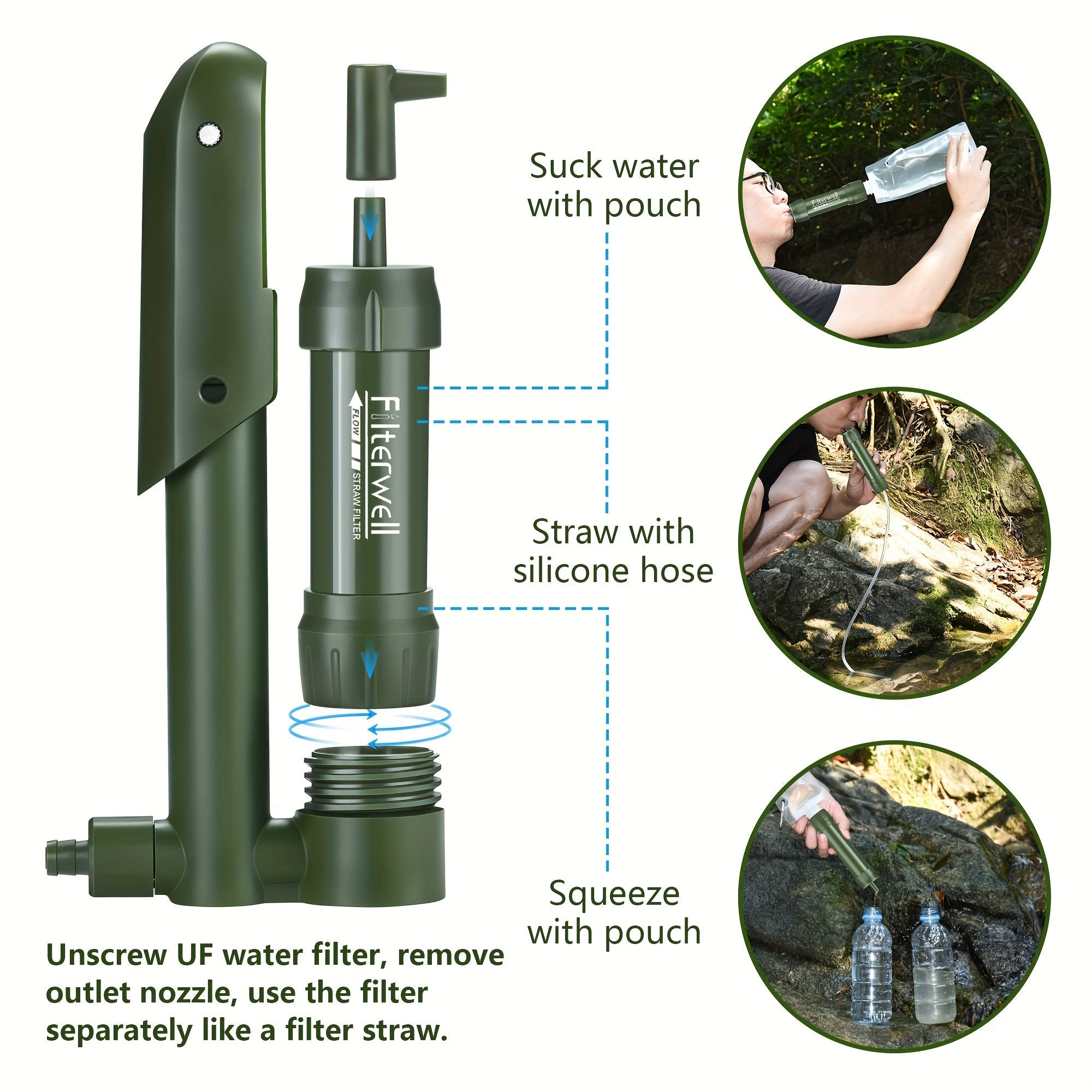 Filterwell
FLOW
STRAW FILTER

Suck water with pouch

Filterwell

Straw with silicone hose

Squeeze with pouch

Unscrew UF water filter, remove outlet nozzle, use the filter separately like a filter straw.