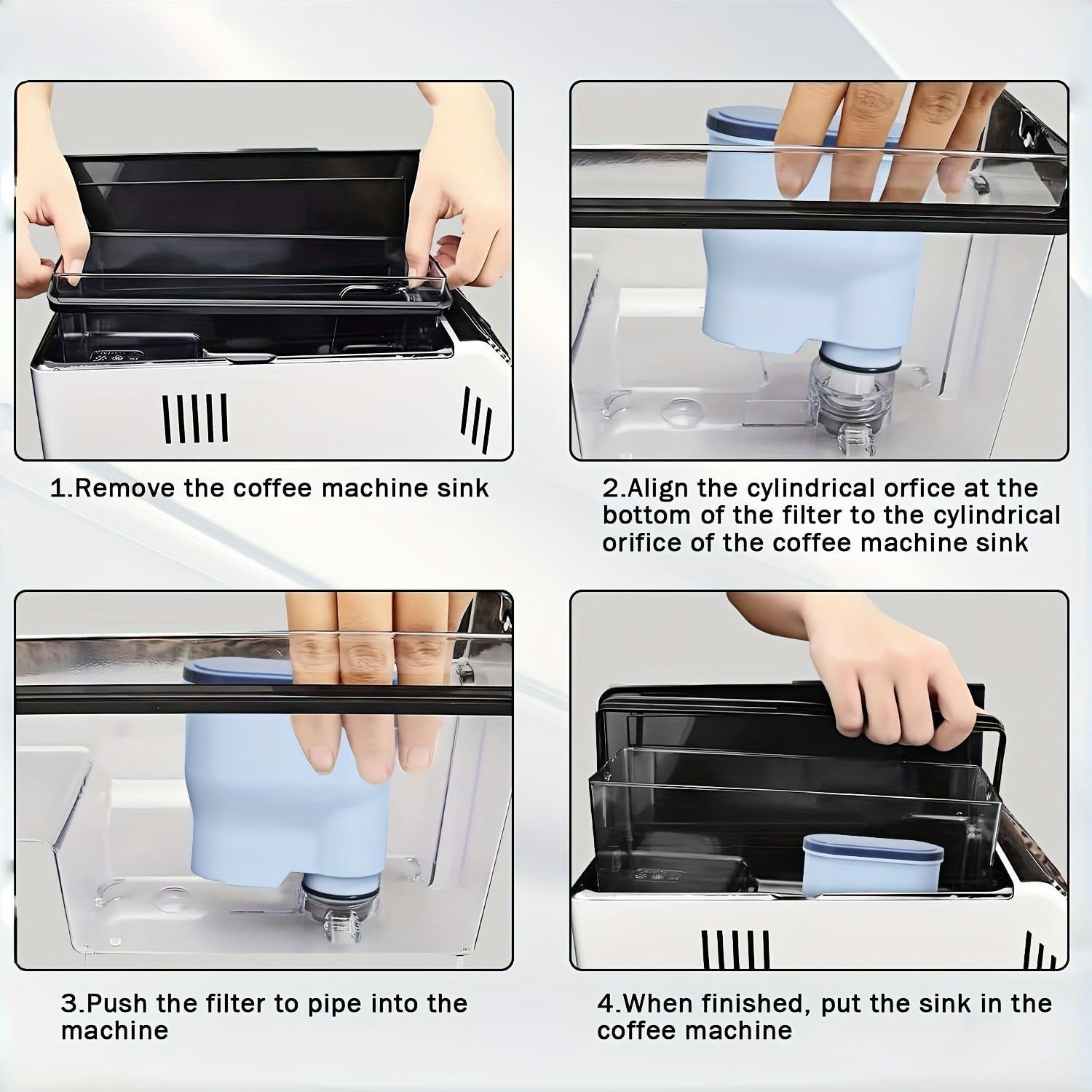 1.Remove the coffee machine sink

2.Align the cylindrical orfice at the bottom of the filter to the cylindrical orifice of the coffee machine sink

3.Push the filter to pipe into the machine

4.When finished, put the sink in the coffee machine