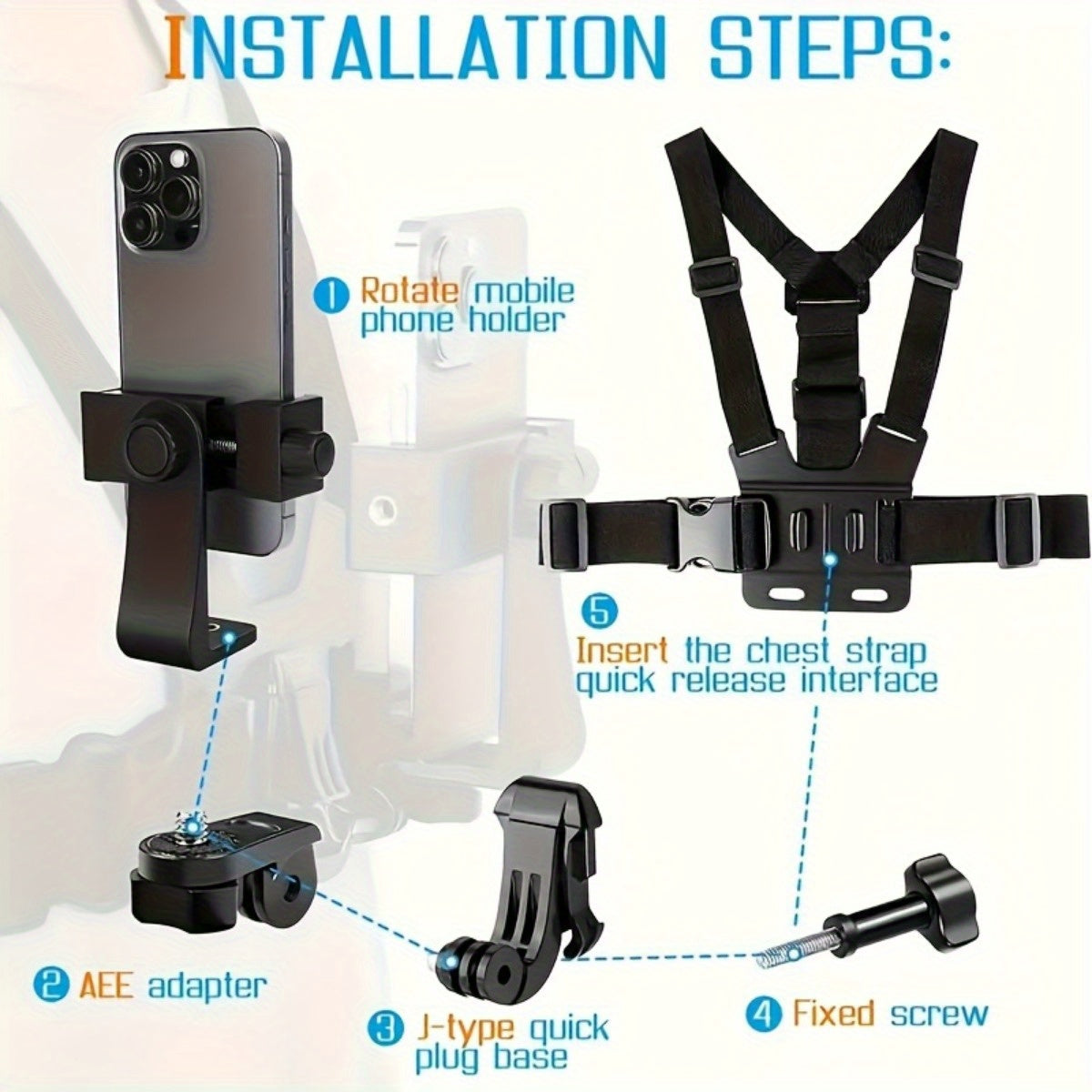 INSTALLATION STEPS:

1 Rotate mobile phone holder

5 Insert the chest strap quick release interface

2 AEE adapter

3 J-type quick plug base

4 Fixed screw