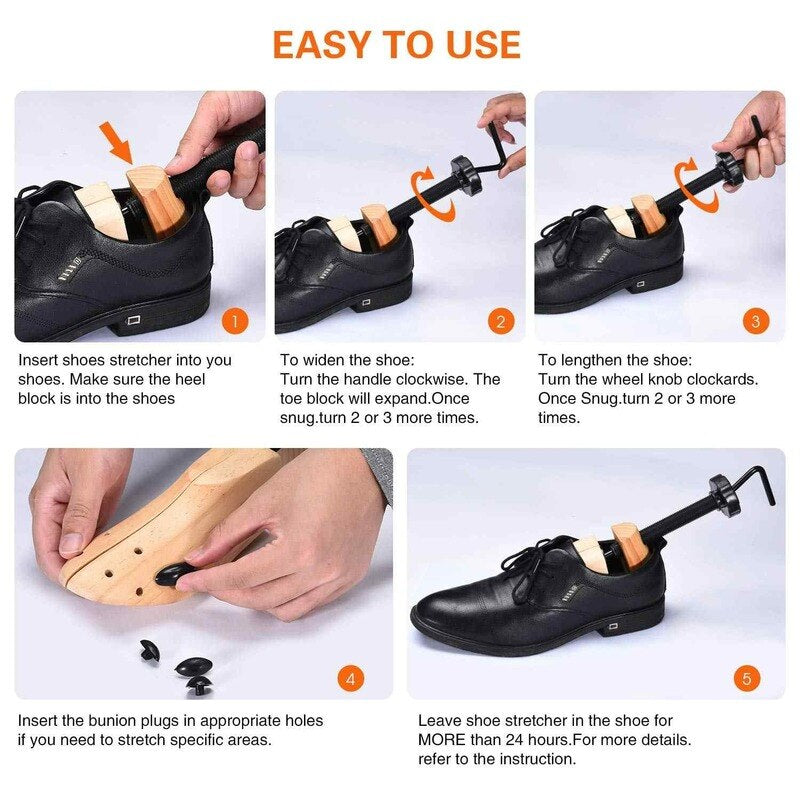 EASY TO USE

1

Insert shoes stretcher into you shoes. Make sure the heel block is into the shoes

2

To widen the shoe:
Turn the handle clockwise. The toe block will expand.Once snug.turn 2 or 3 more times.

3

To lengthen the shoe:
Turn the wheel knob clockards. Once Snug.turn 2 or 3 more times.

4

Insert the bunion plugs in appropriate holes if you need to stretch specific areas.

5

Leave shoe stretcher in the shoe for MORE than 24 hours.For more details. refer to the instruction.