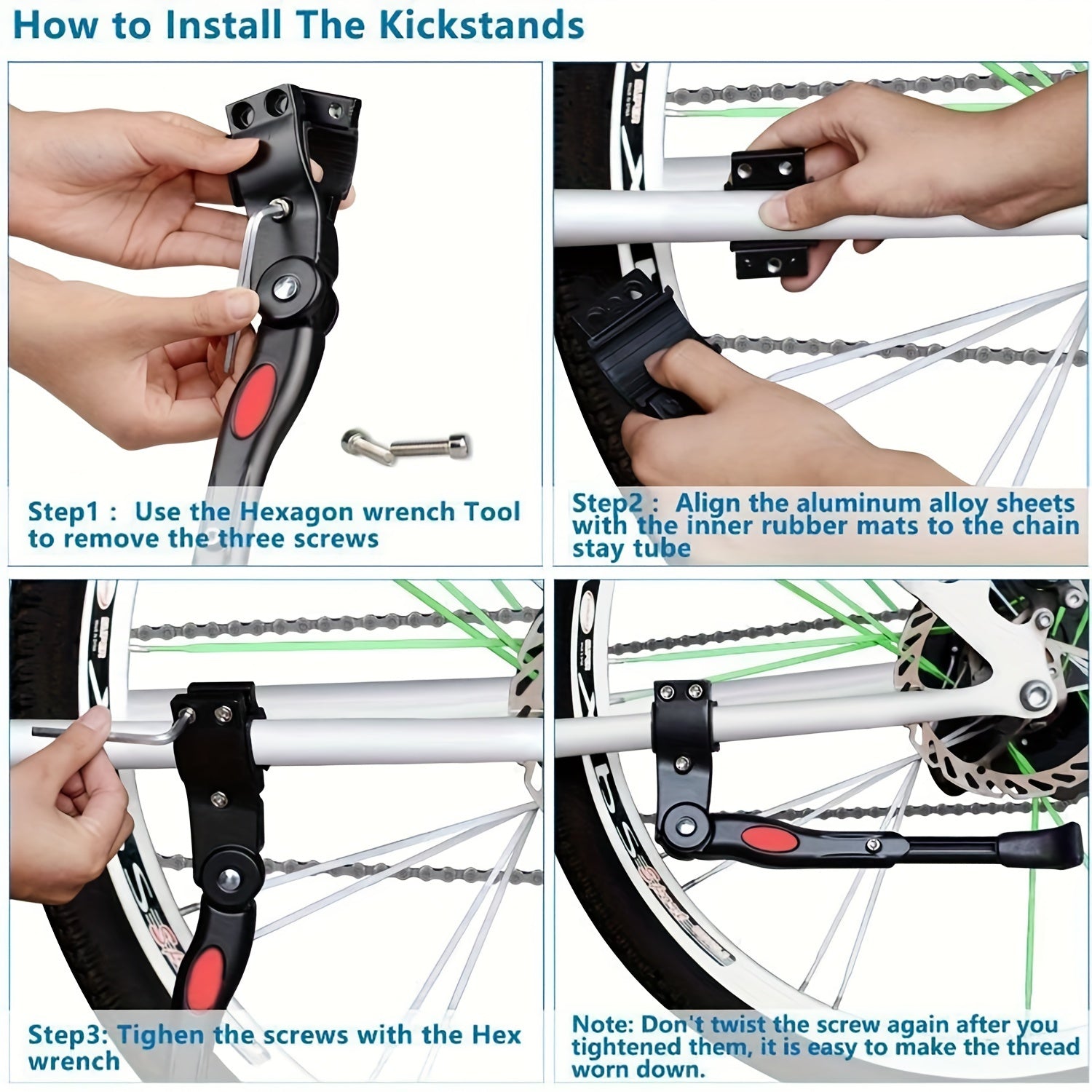 How to Install The Kickstands

Step1 : Use the Hexagon wrench Tool to remove the three screws

Step2 : Align the aluminum alloy sheets with the inner rubber mats to the chain stay tube

Step3: Tighen the screws with the Hex wrench

Note: Don't twist the screw again after you tightened them, it is easy to make the thread worn down.