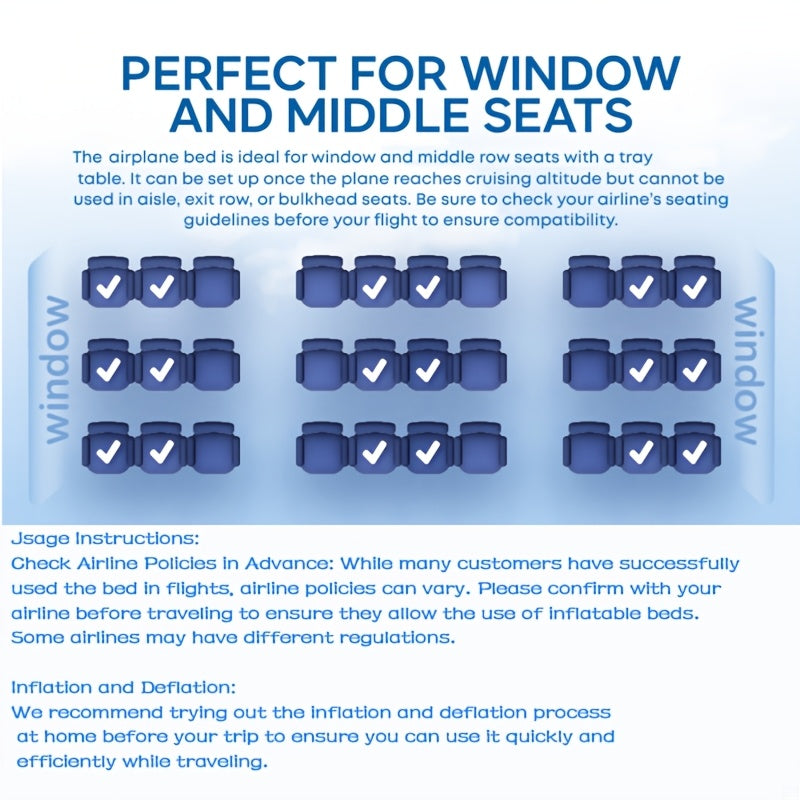 PERFECT FOR WINDOW AND MIDDLE SEATS

The airplane bed is ideal for window and middle row seats with a tray table. It can be set up once the plane reaches cruising altitude but cannot be used in aisle, exit row, or bulkhead seats. Be sure to check your airline's seating guidelines before your flight to ensure compatibility.

window

window

Jsage Instructions:
Check Airline Policies in Advance: While many customers have successfully used the bed in flights, airline policies can vary. Please confirm with your airline before traveling to ensure they allow the use of inflatable beds. Some airlines may have different regulations.

Inflation and Deflation:
We recommend trying out the inflation and deflation process at home before your trip to ensure you can use it quickly and efficiently while traveling.