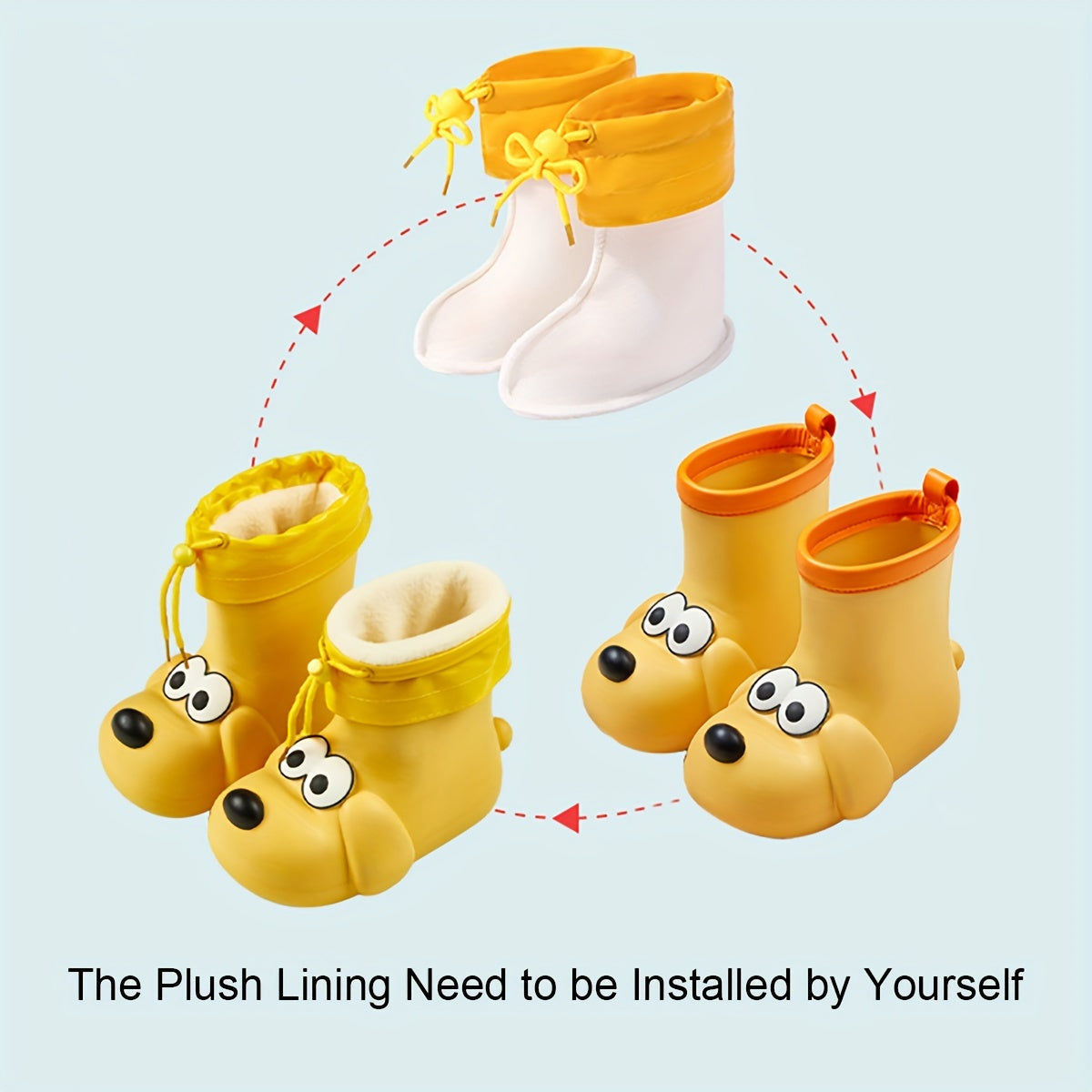 The Plush Lining Need to be Installed by Yourself