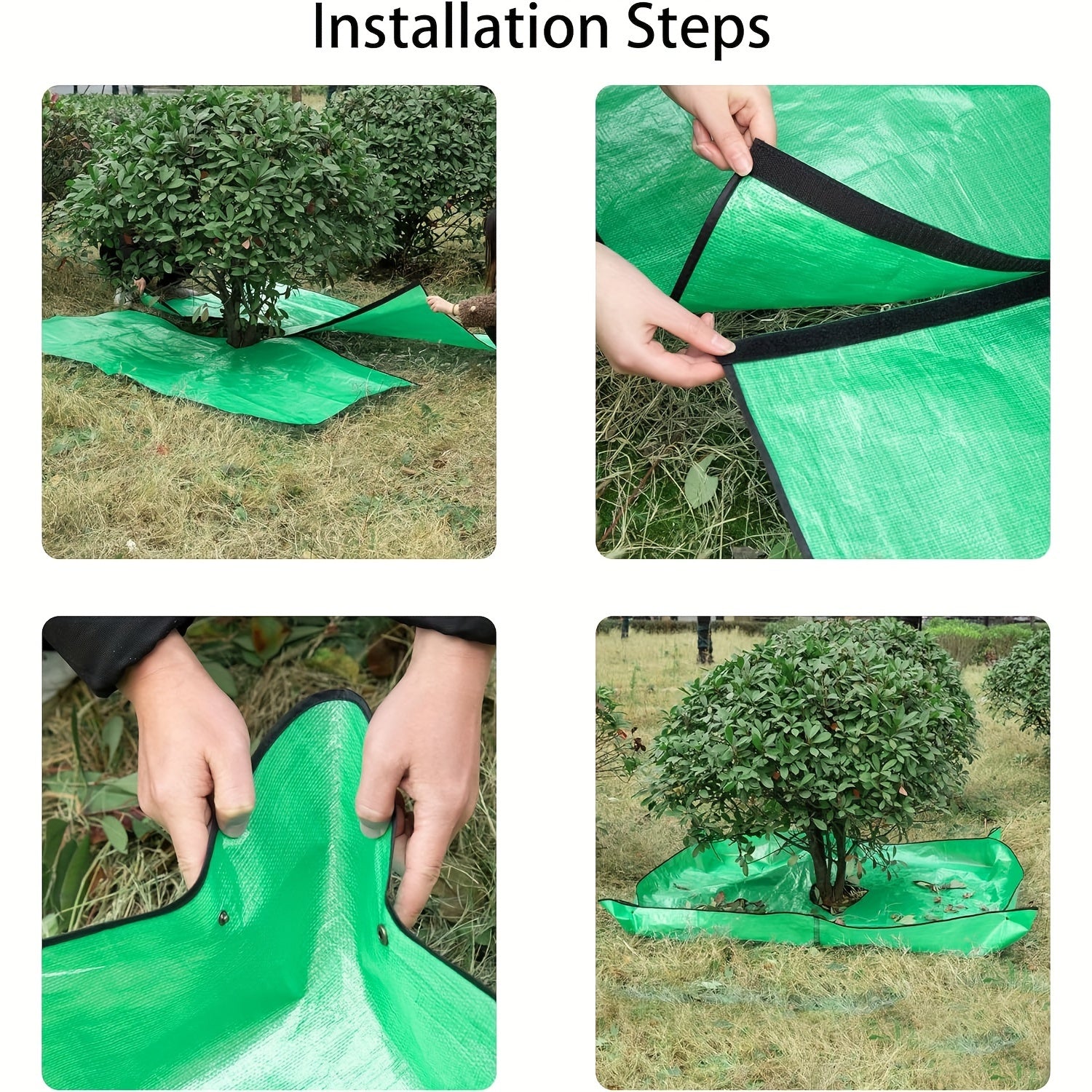 Installation Steps