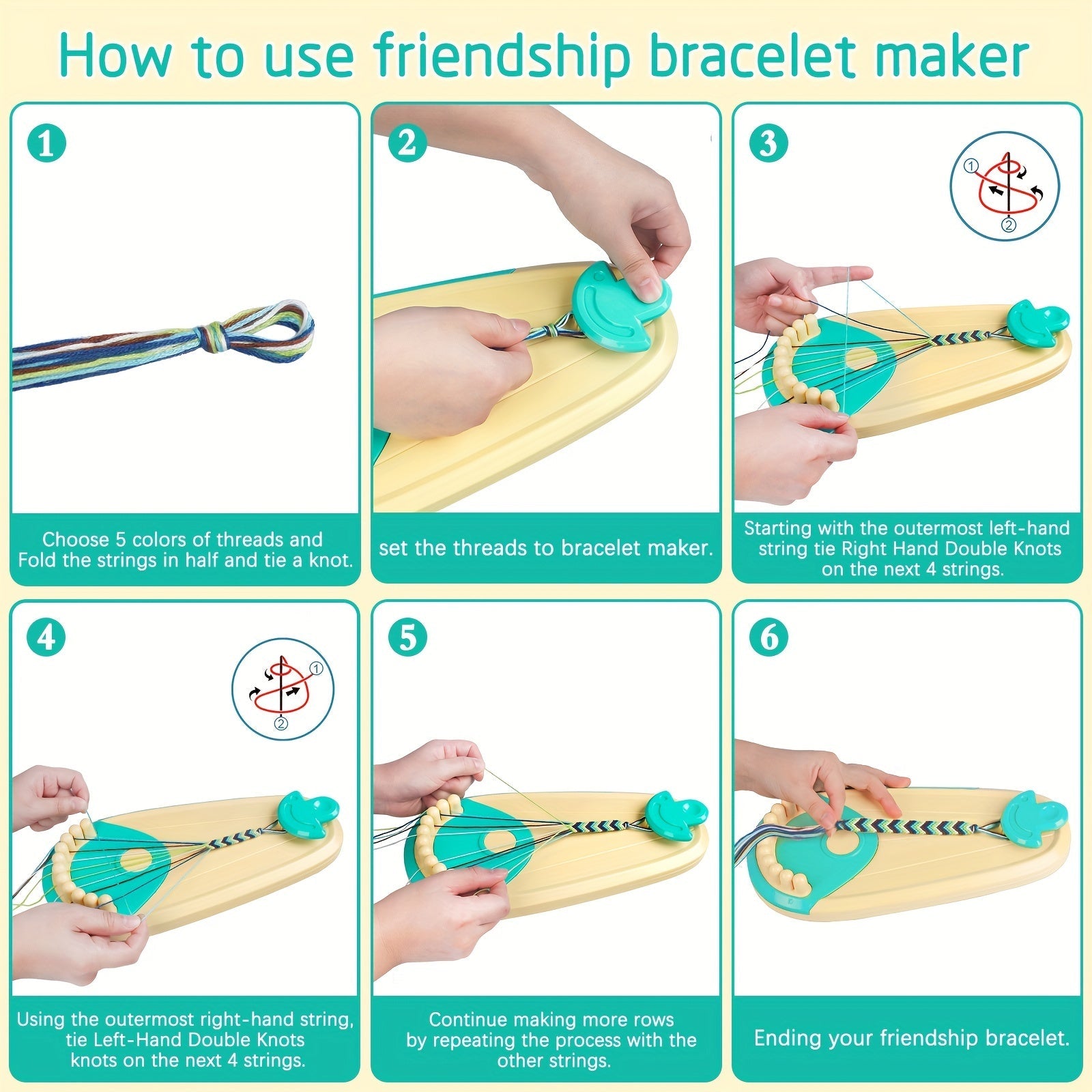 How to use friendship bracelet maker

1

Choose 5 colors of threads and Fold the strings in half and tie a knot.

2

set the threads to bracelet maker.

3

①

②

Starting with the outermost left-hand string tie Right Hand Double Knots on the next 4 strings.

4

①

②

Using the outermost right-hand string, tie Left-Hand Double Knots knots on the next 4 strings.

5

Continue making more rows by repeating the process with the other strings.

6

Ending your friendship bracelet.