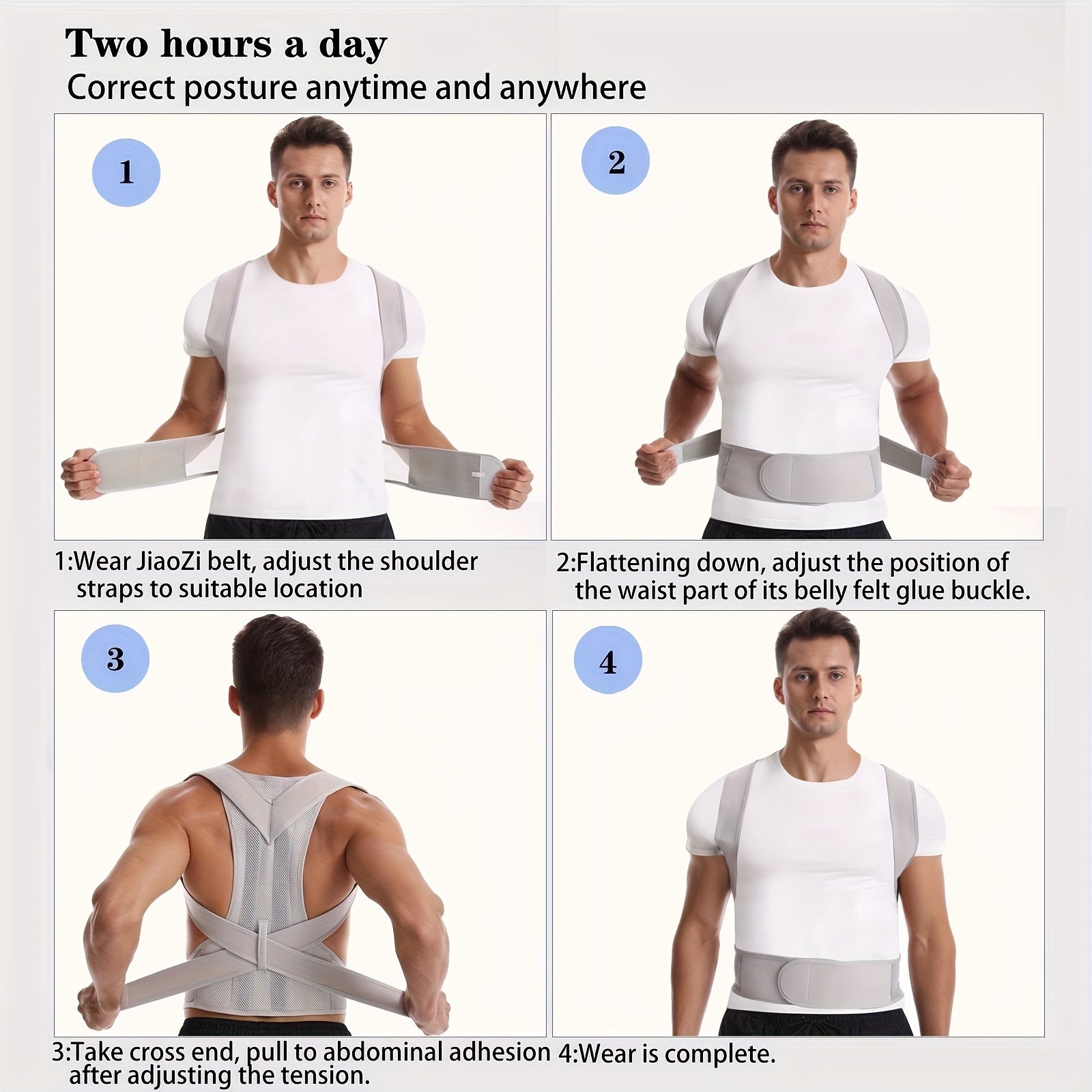 Two hours a day
Correct posture anytime and anywhere

1

2

1:Wear JiaoZi belt, adjust the shoulder straps to suitable location

2:Flattening down, adjust the position of the waist part of its belly felt glue buckle.

3

4

3:Take cross end, pull to abdominal adhesion after adjusting the tension.

4:Wear is complete.