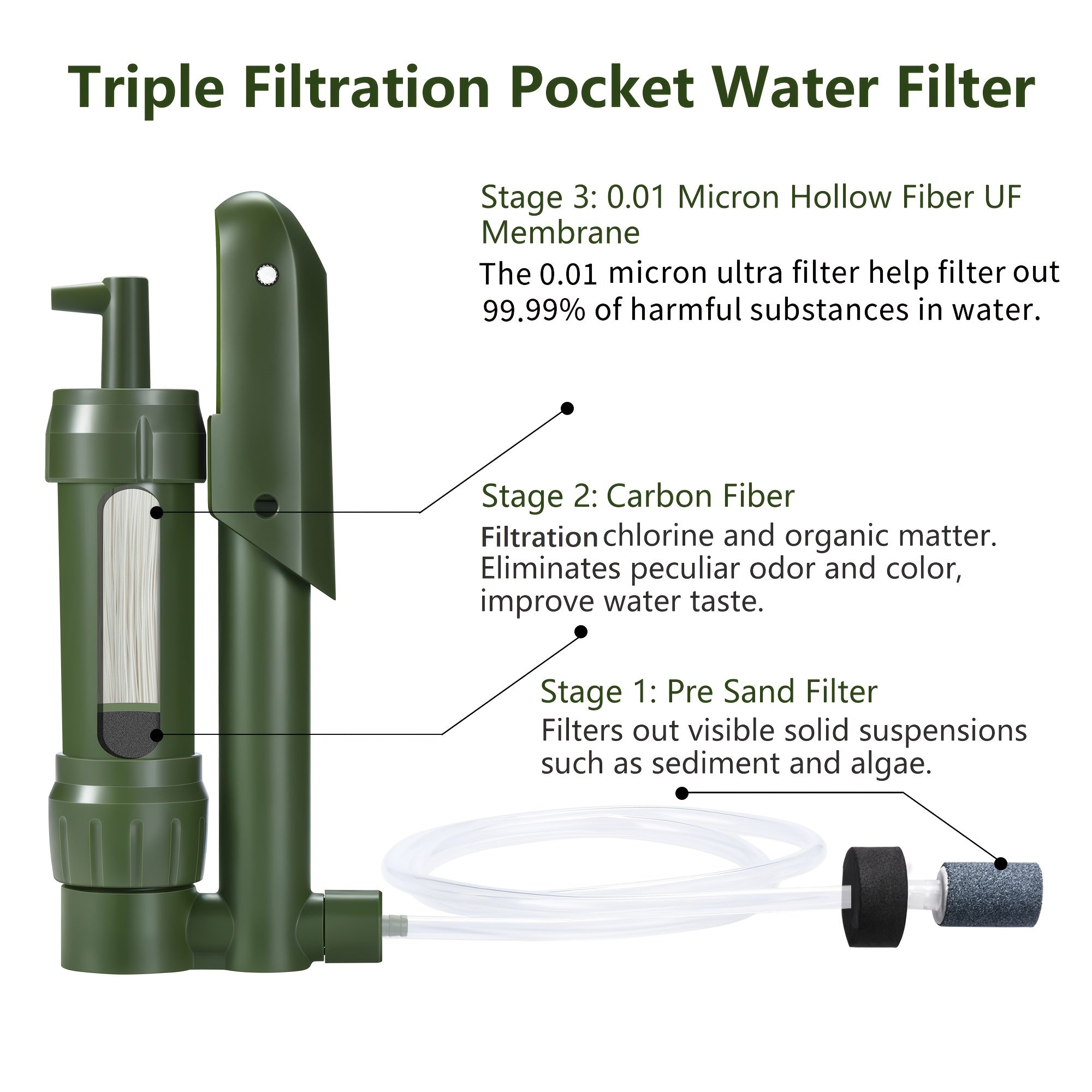 Triple Filtration Pocket Water Filter

Stage 3: 0.01 Micron Hollow Fiber UF Membrane
The 0.01 micron ultra filter help filter out 99.99% of harmful substances in water.

Stage 2: Carbon Fiber
Filtration chlorine and organic matter. Eliminates peculiar odor and color, improve water taste.

Stage 1: Pre Sand Filter
Filters out visible solid suspensions such as sediment and algae.