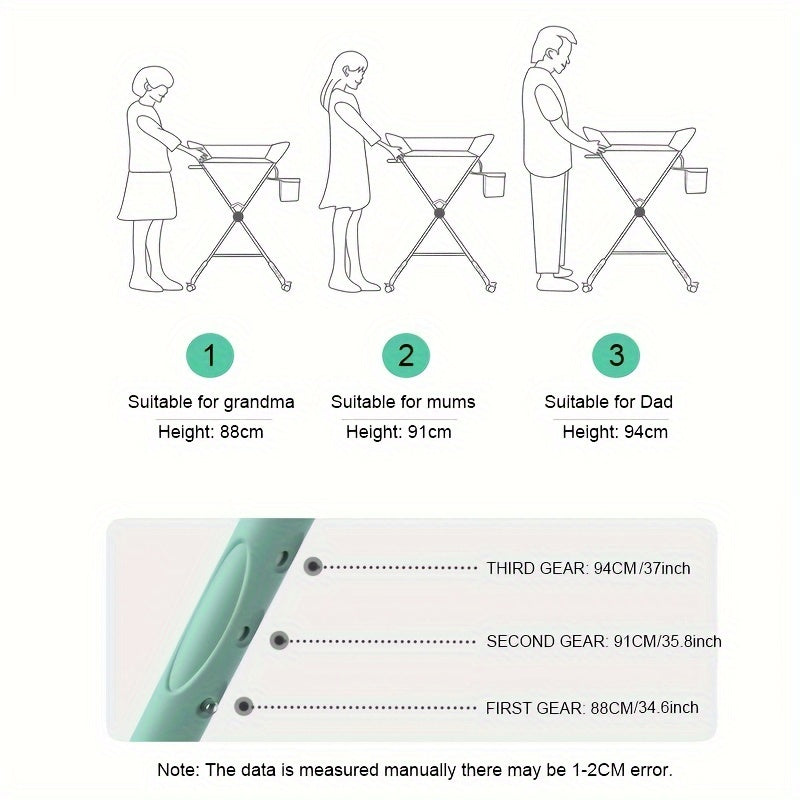 1

Suitable for grandma

Height: 88cm

2

Suitable for mums

Height: 91cm

3

Suitable for Dad

Height: 94cm

THIRD GEAR: 94CM/37inch

SECOND GEAR: 91CM/35.8inch

FIRST GEAR: 88CM/34.6inch

Note: The data is measured manually there may be 1-2CM error.