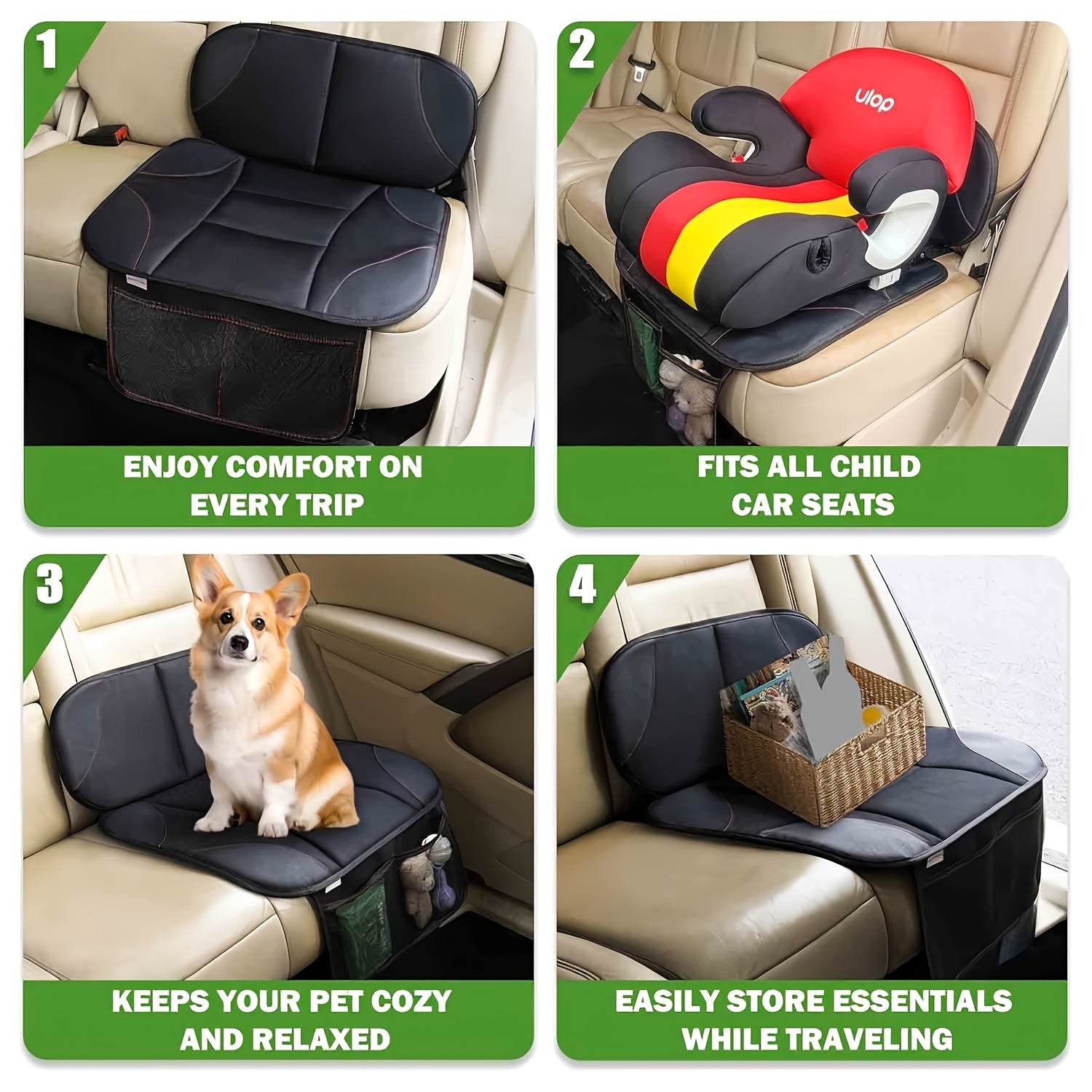 1

ENJOY COMFORT ON EVERY TRIP

2

ulop

FITS ALL CHILD CAR SEATS

3

KEEPS YOUR PET COZY AND RELAXED

4

EASILY STORE ESSENTIALS WHILE TRAVELING