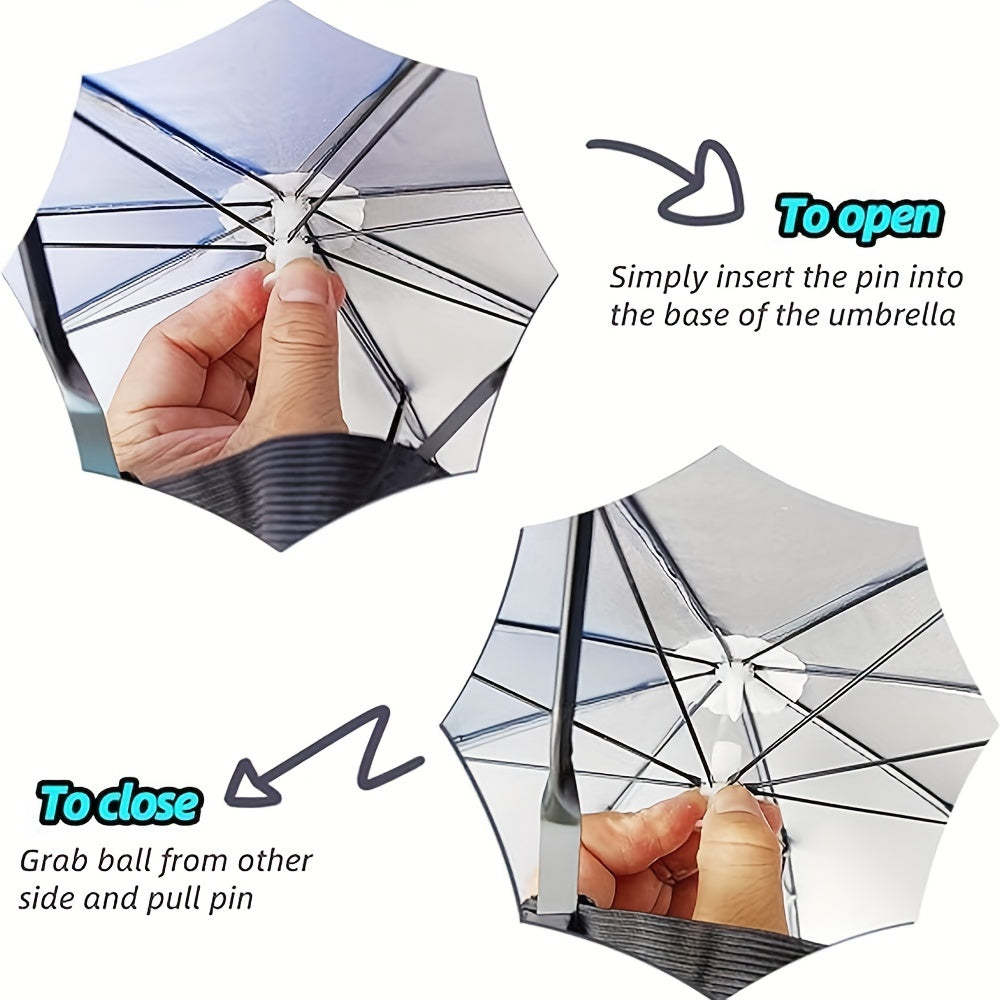 To open

Simply insert the pin into the base of the umbrella

To close

Grab ball from other side and pull pin