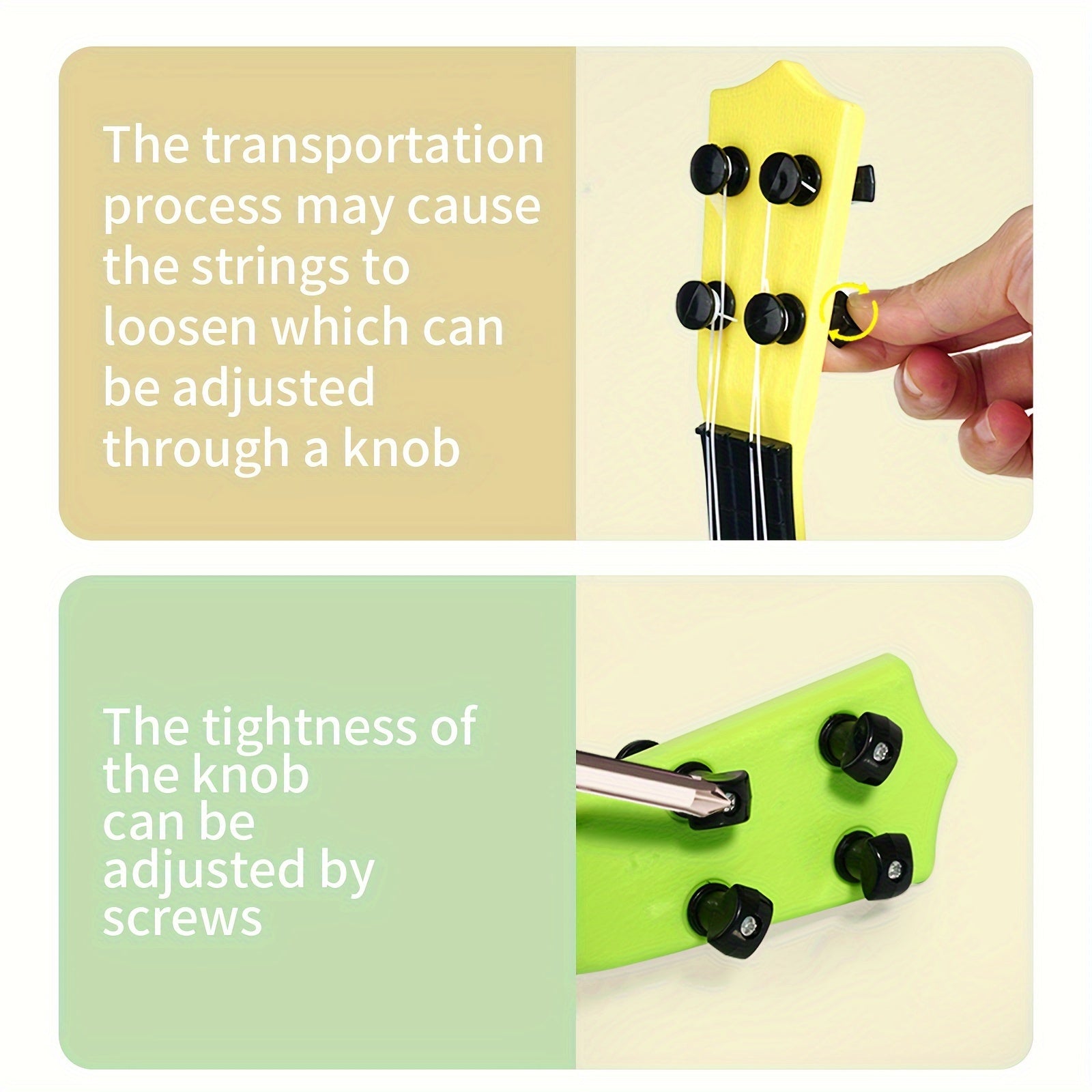 The transportation process may cause the strings to loosen which can be adjusted through a knob

The tightness of the knob can be adjusted by screws