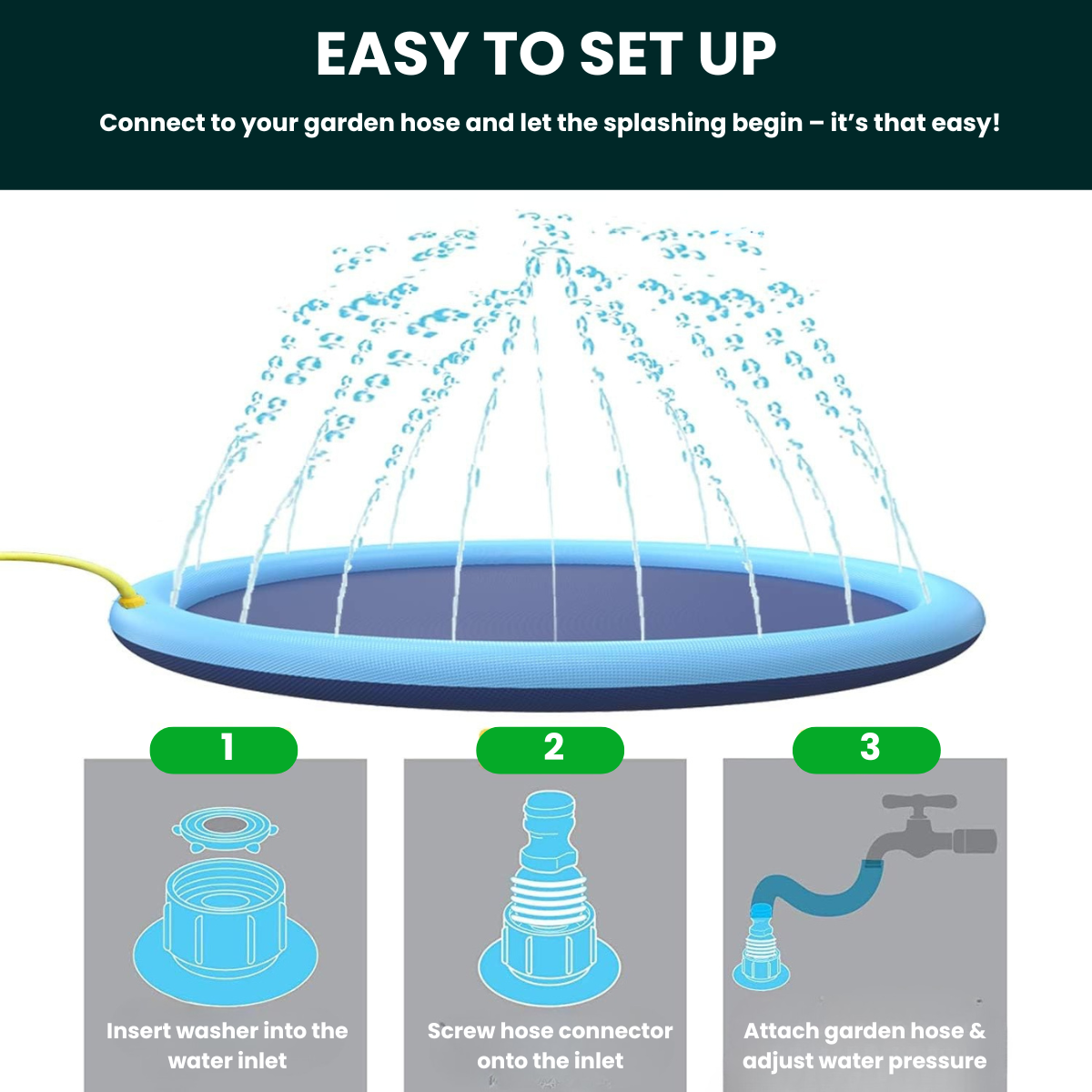 EASY TO SET UP

Connect to your garden hose and let the splashing begin – it's that easy!

1

Insert washer into the water inlet

2

Screw hose connector onto the inlet

3

Attach garden hose & adjust water pressure