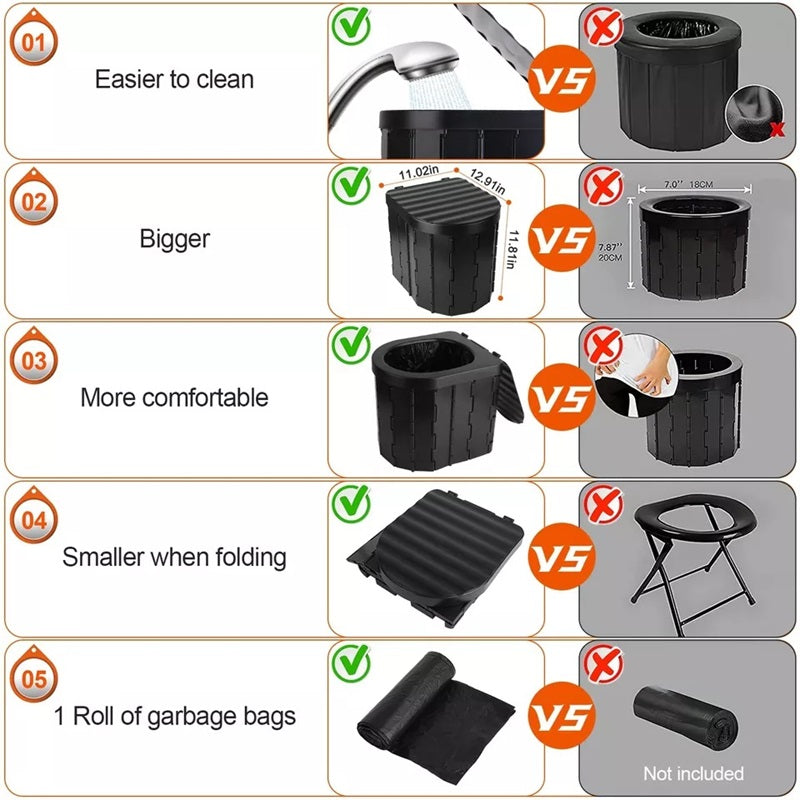 01
Easier to clean
VS

02
Bigger
11.02in
12.91in
11.81in
VS
7.0'' 18CM
7.87'' 20CM

03
More comfortable
VS

04
Smaller when folding
VS

05
1 Roll of garbage bags
VS
Not included